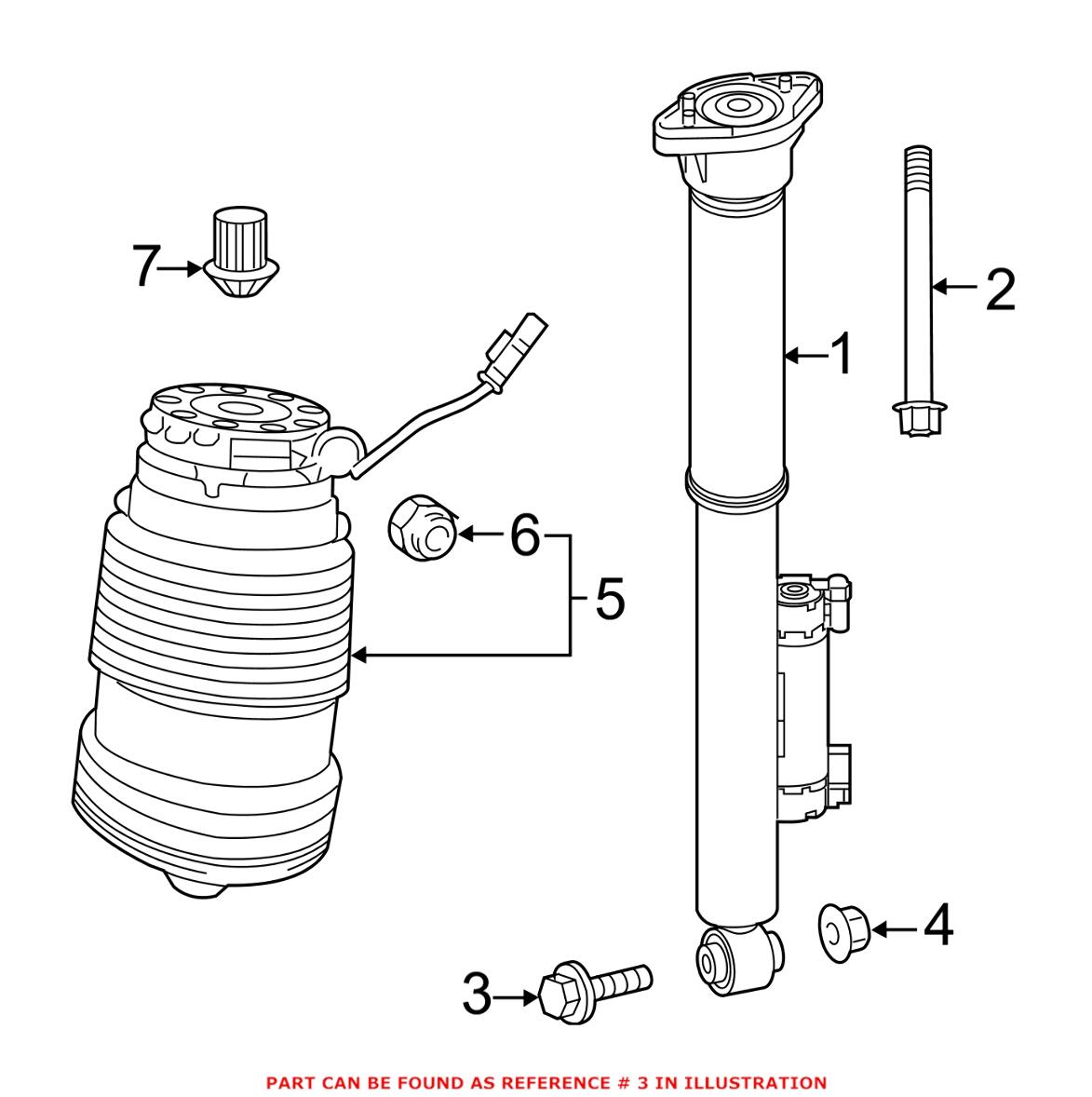 7
2
1
6
5
4
3

PART CAN BE FOUND AS REFERENCE # 3 IN ILLUSTRATION